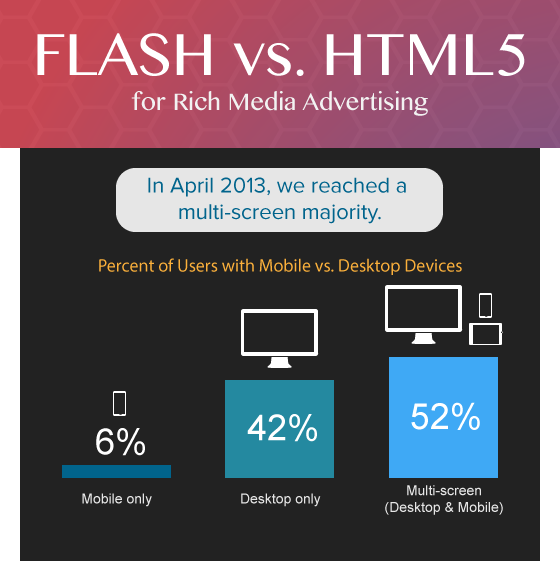 FLASH vs. HTML5
for Rich Media Advertising

In April 2013, we reached a multi-screen majority.

Percent of Users with Mobile vs. Desktop Devices

6%
Mobile only

42%
Desktop only

52%
Multi-screen (Desktop & Mobile)